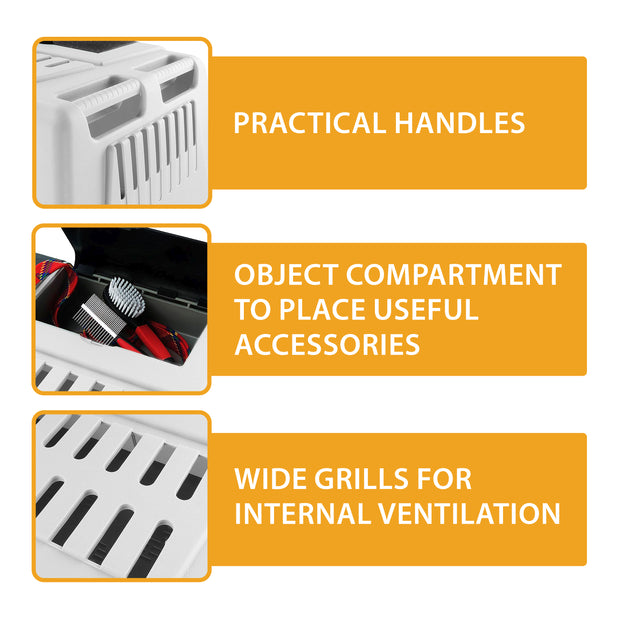 PRACTICAL HANDLES

OBJECT COMPARTMENT TO PLACE USEFUL ACCESSORIES

WIDE GRILLS FOR INTERNAL VENTILATION